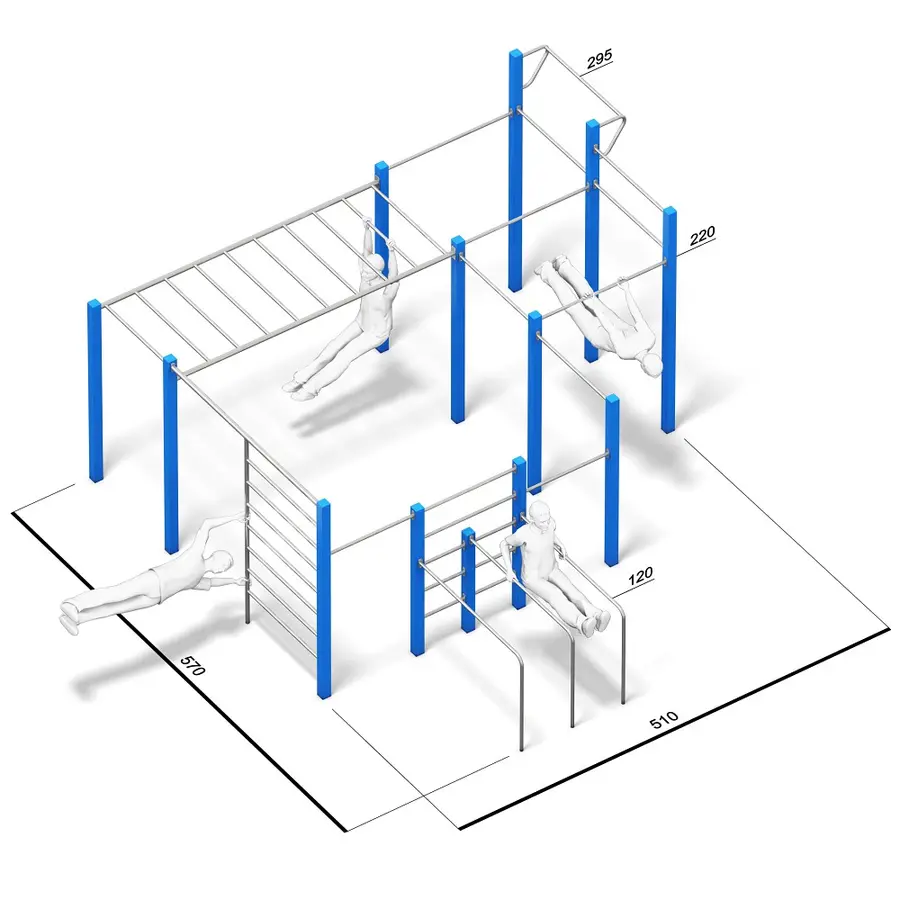 295

220

120

570

510